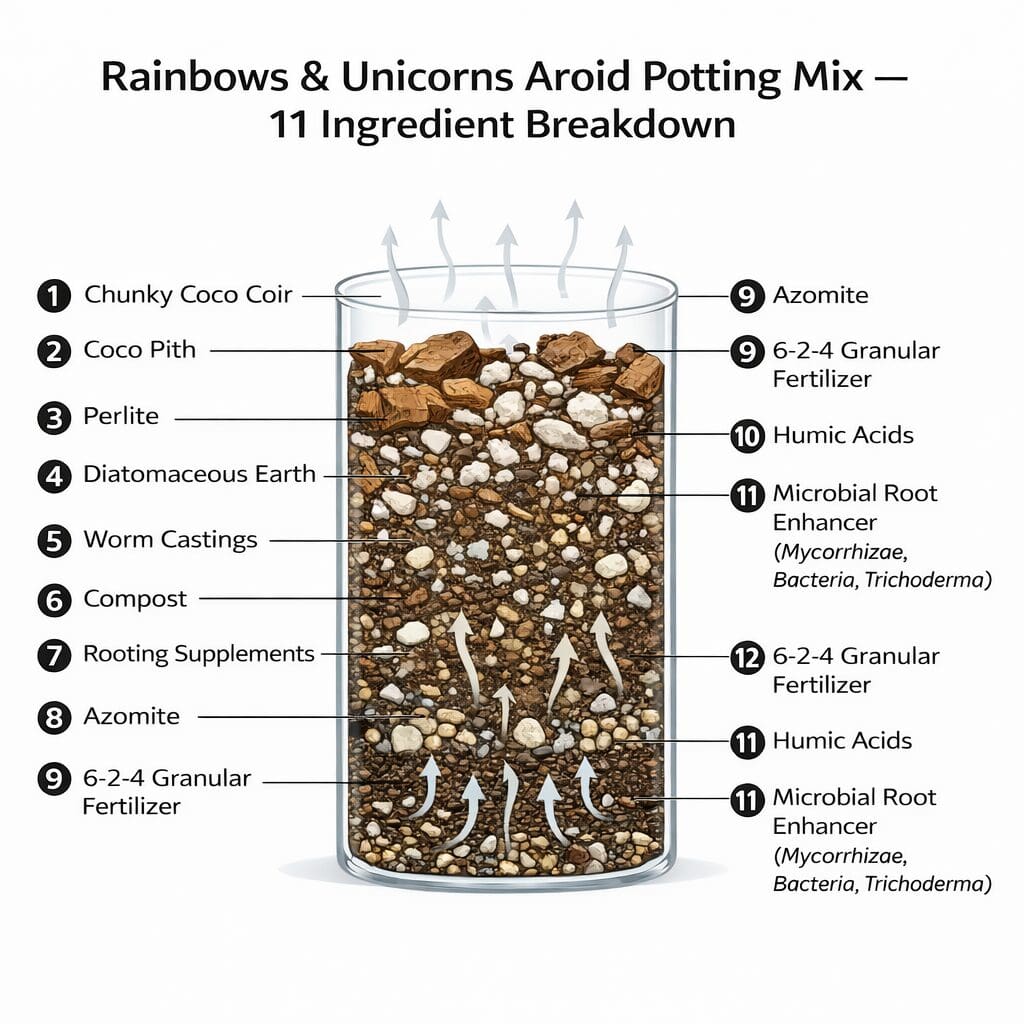 Rainbows & Unicorns Aroid Potting Mix — 11 Ingredient Breakdown

1 Chunky Coco Coir

2 Coco Pith

3 Perlite

4 Diatomaceous Earth

5 Worm Castings

6 Compost

7 Rooting Supplements

8 Azomite

9 6-2-4 Granular Fertilizer

9 Azomite

9 6-2-4 Granular Fertilizer

10 Humic Acids

11 Microbial Root Enhancer (Mycorrhizae, Bacteria, Trichoderma)

12 6-2-4 Granular Fertilizer

11 Humic Acids

11 Microbial Root Enhancer (Mycorrhizae, Bacteria, Trichoderma)